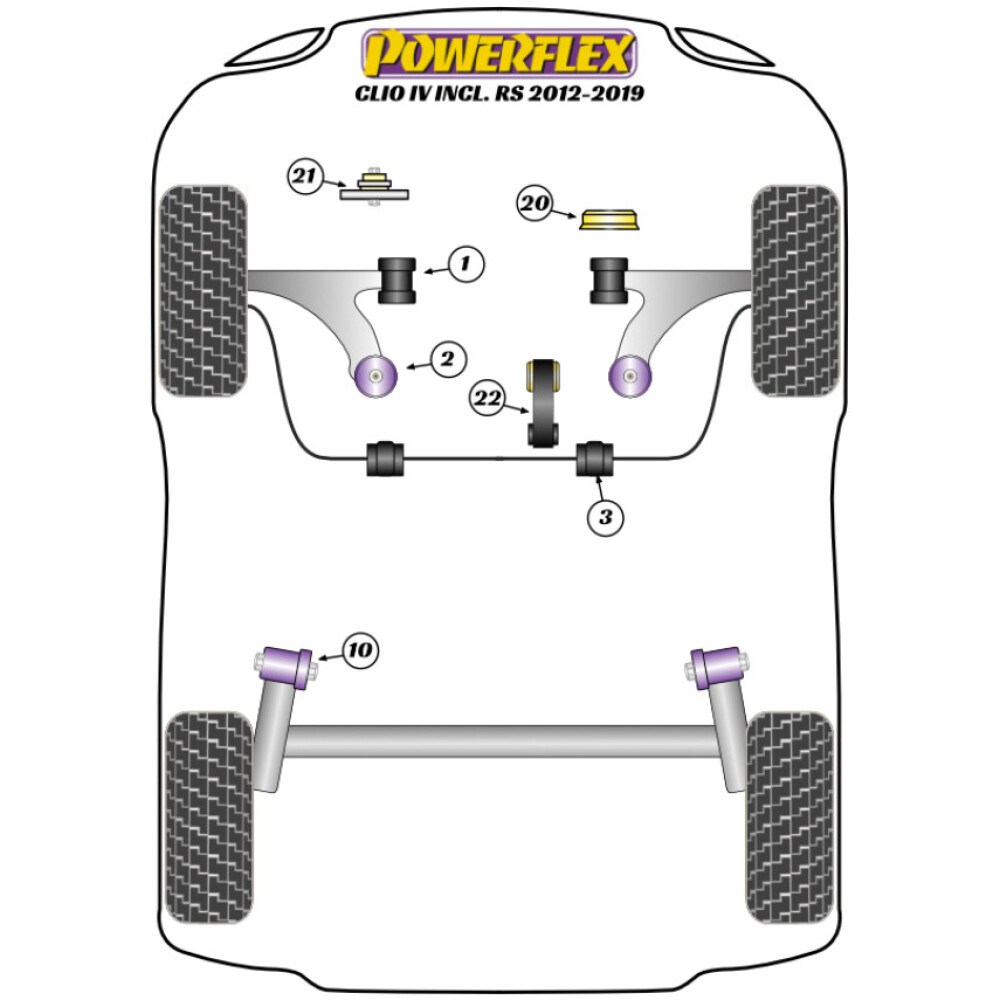 POWERFLEX
CLIO IV INCL. RS 2012-2019

21

20

1

2

22

3

10