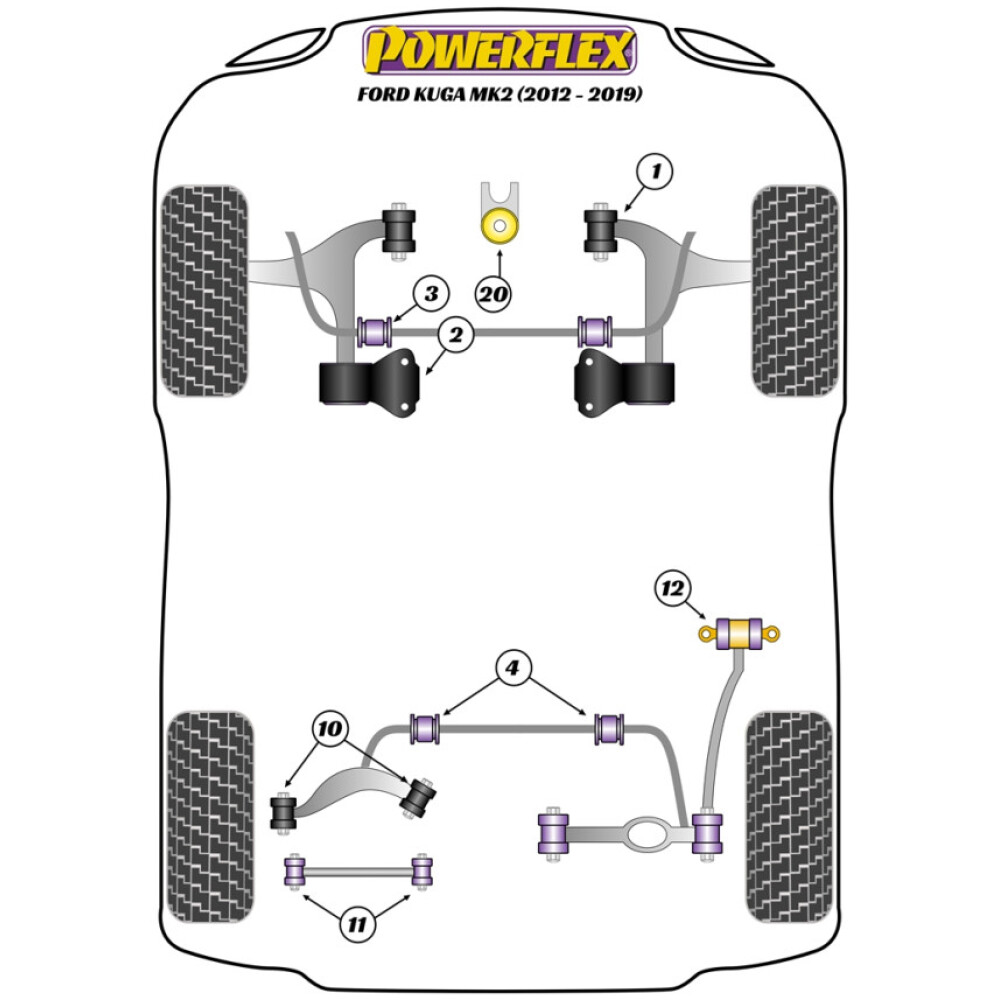 POWERFLEX
FORD KUGA MK2 (2012 - 2019)

1
20
3
2
12
4
10
11