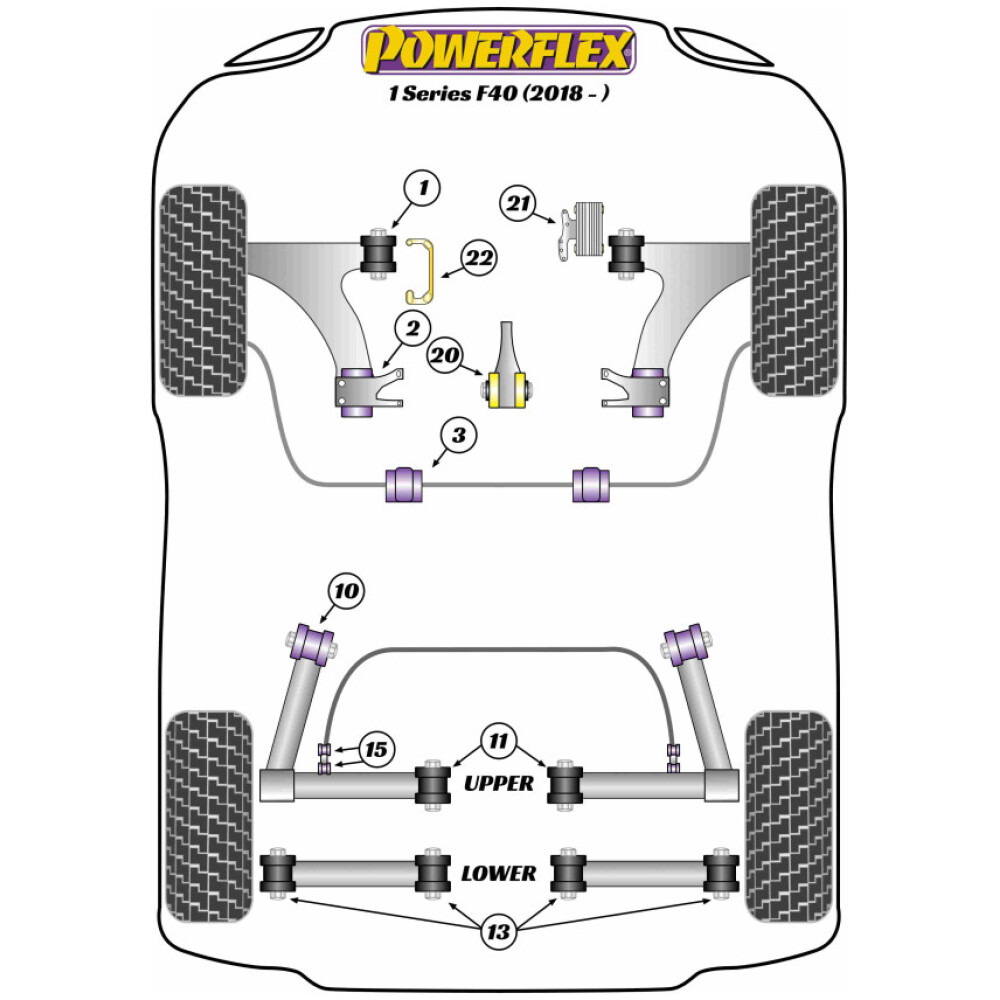 POWERFLEX
1 Series F40 (2018 - )

1
21
22
2
20
3
10
15
11
UPPER
LOWER
13