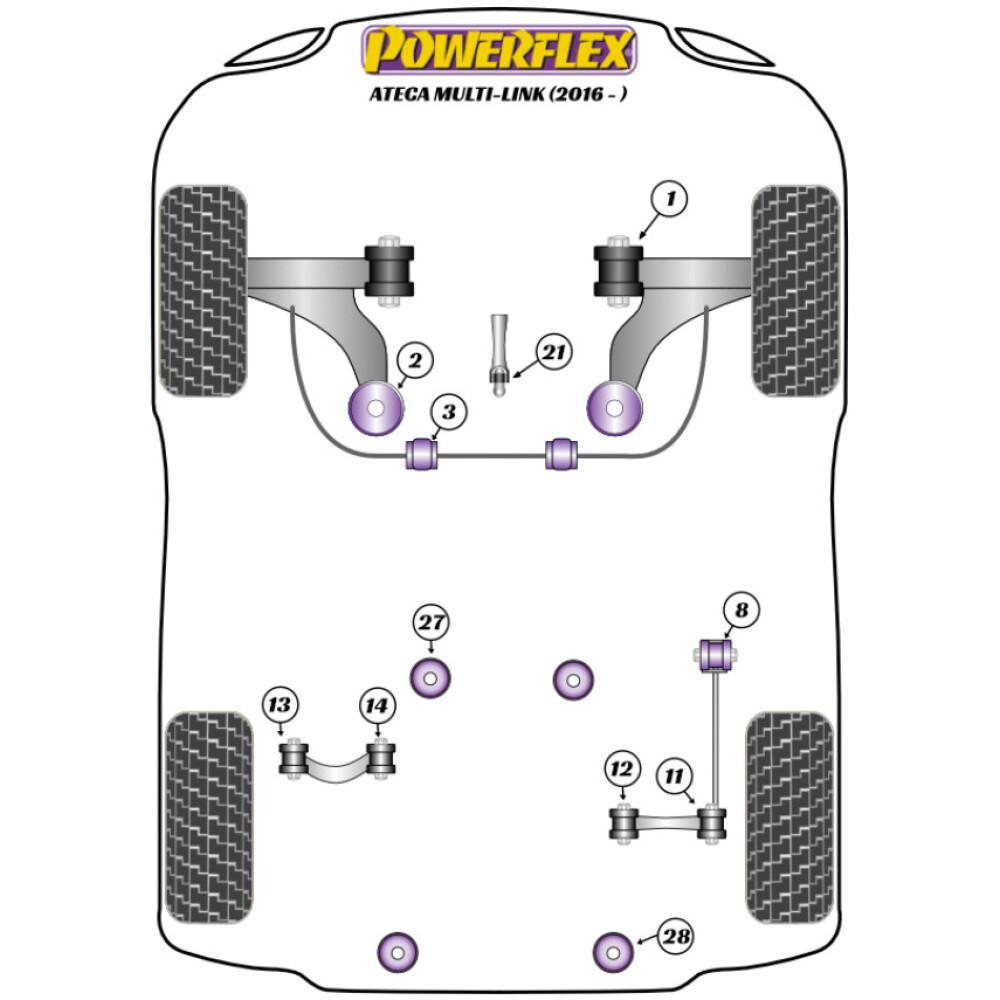 POWERFLEX
ATECA MULTI-LINK (2016 - )

1
2
21
3
27
8
13
14
12
11
28