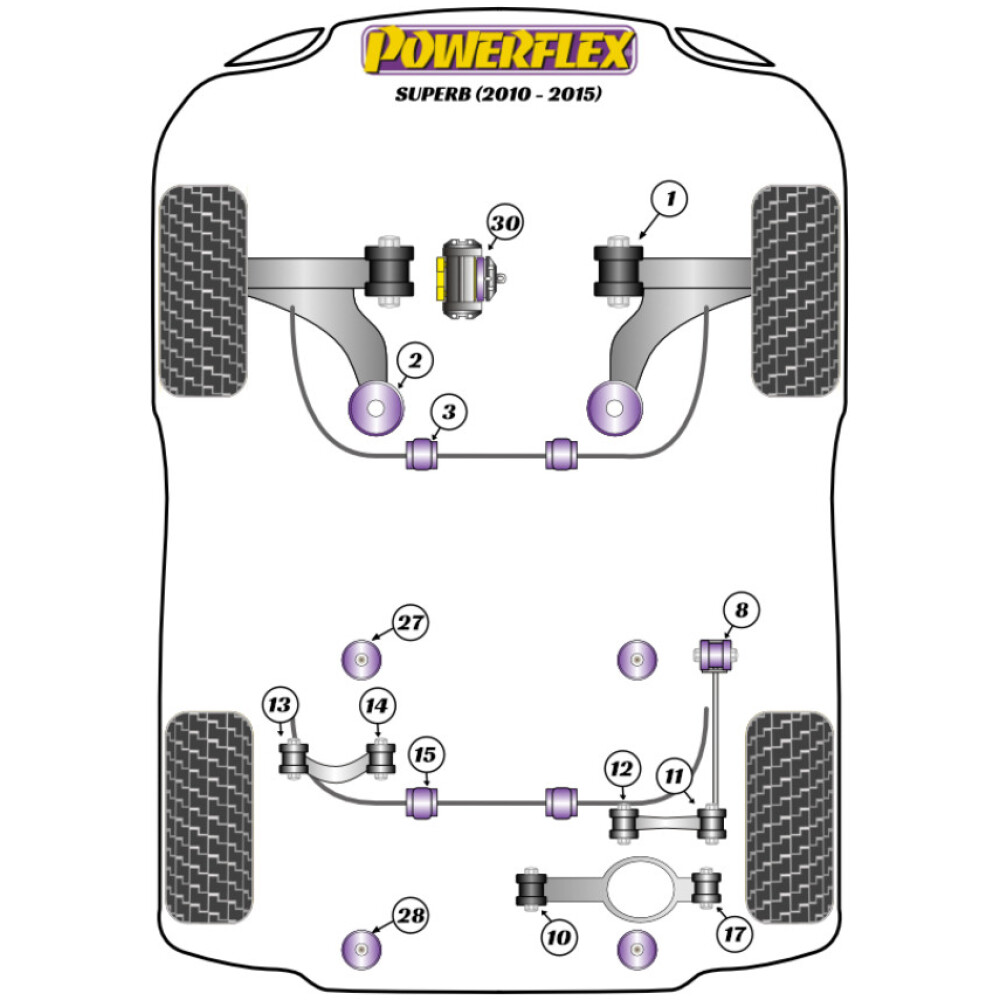 POWERFLEX
SUPERB (2010 - 2015)

30
1
2
3
27
8
13
14
15
12
11
28
10
17