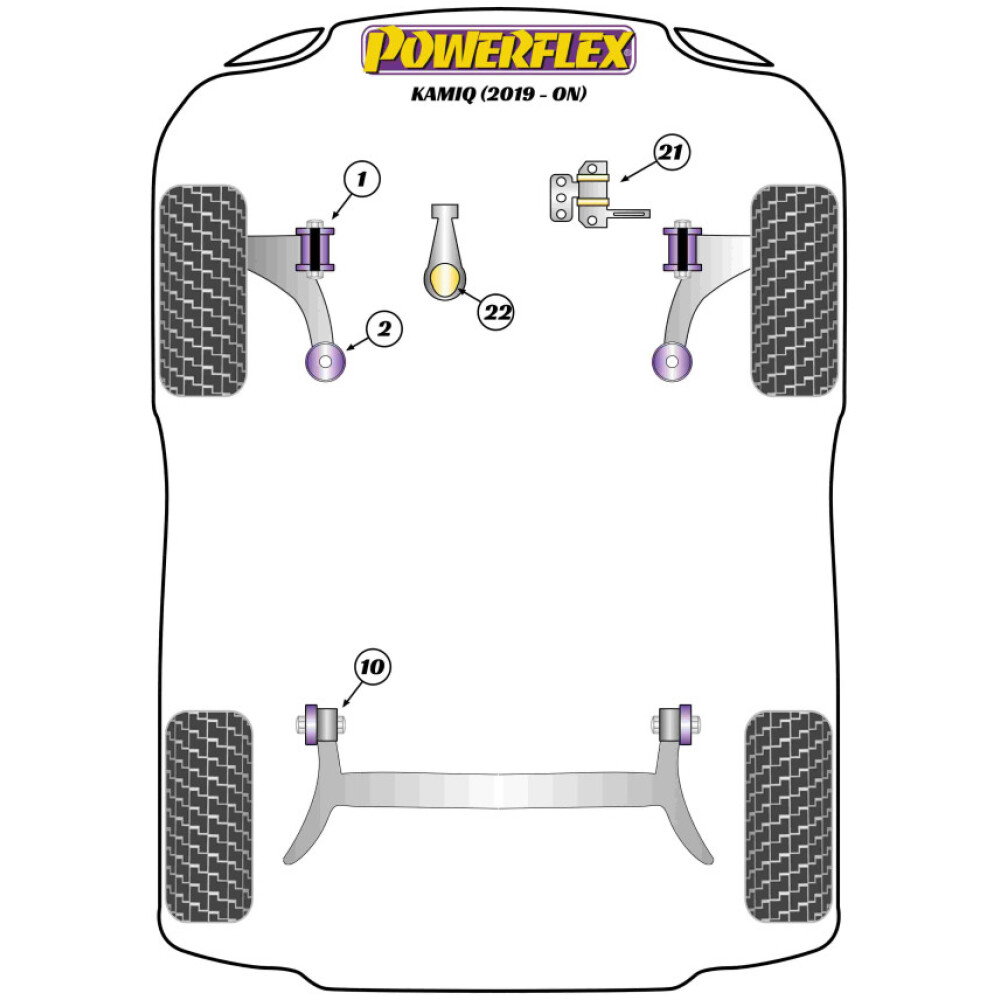 POWERFLEX
KAMIQ (2019 - ON)

1

21

22

2

10