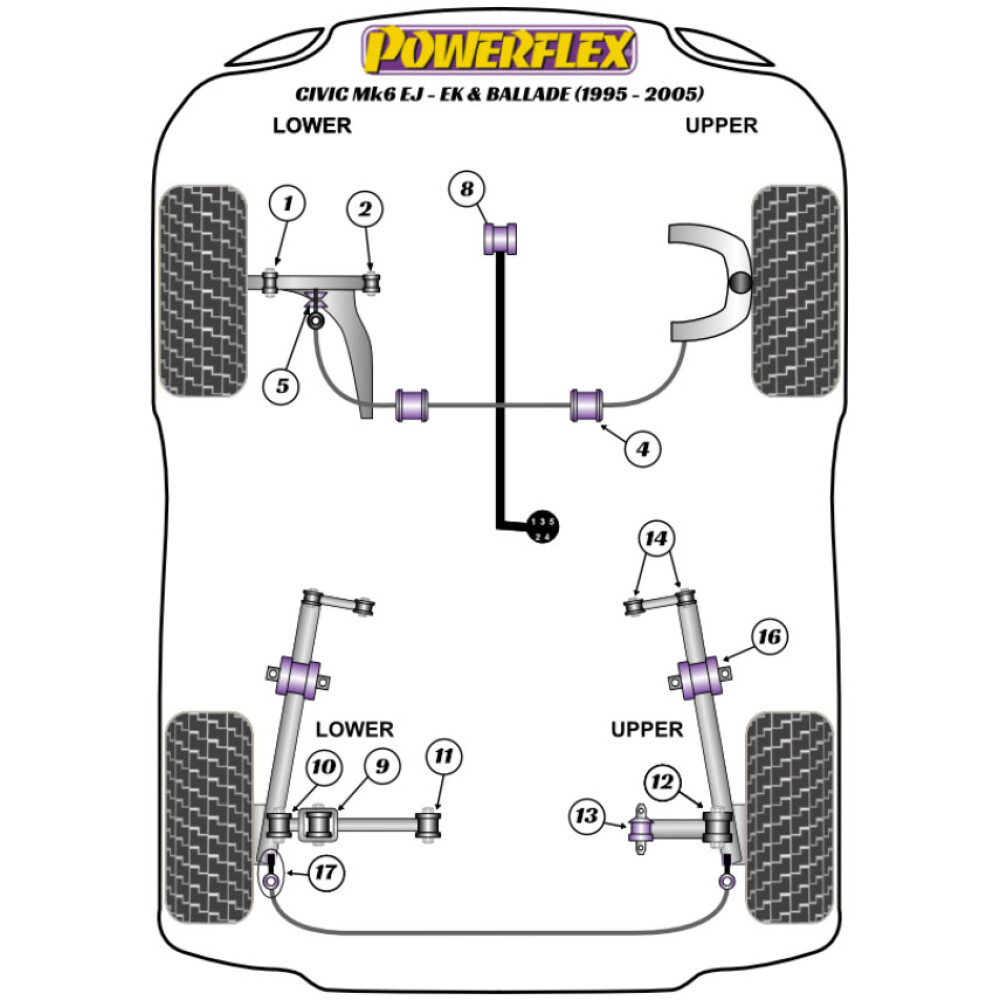 POWERFLEX
CIVIC Mk6 EJ - EK & BALLADE (1995 - 2005)
LOWER
UPPER
1
2
8
5
4
1 3 5
2 4
14
16
LOWER
UPPER
10
9
11
12
13
17