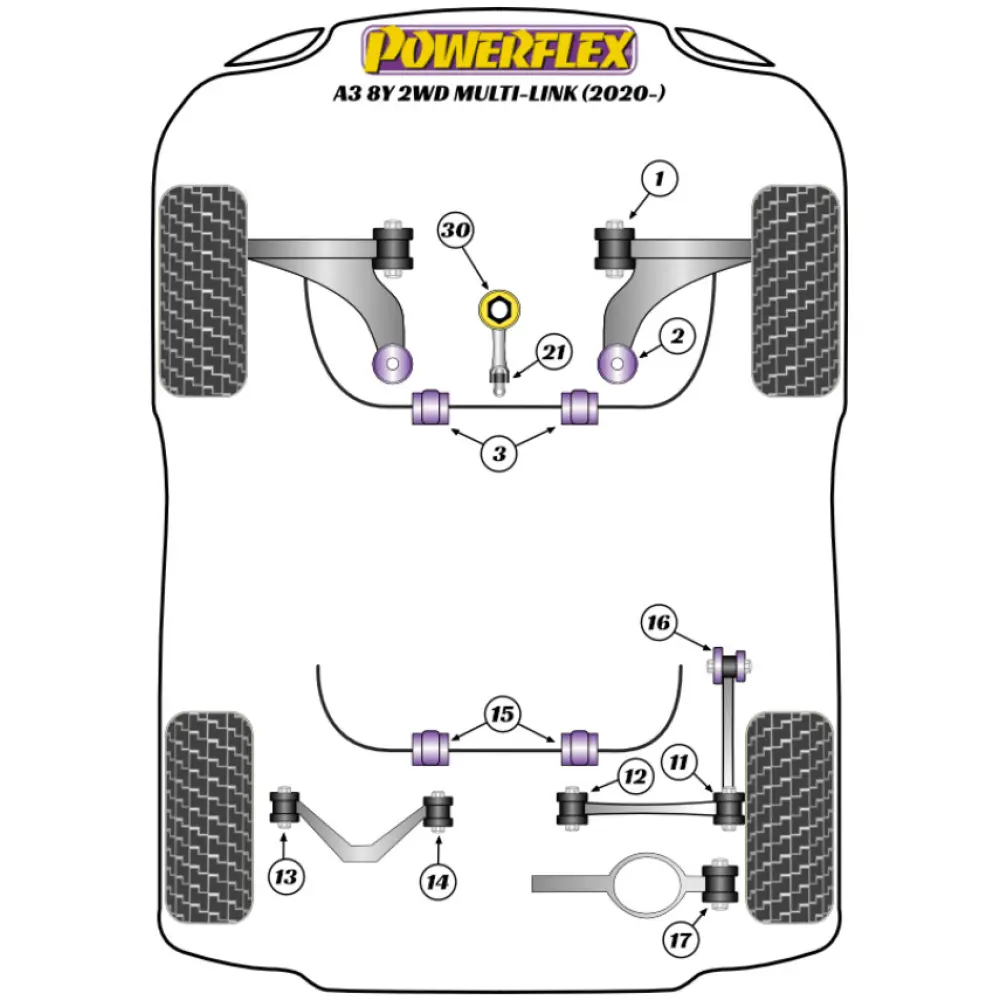 POWERFLEX
A3 8Y 2WD MULTI-LINK (2020-)

1
30
2
21
3
16
15
12
11
13
14
17