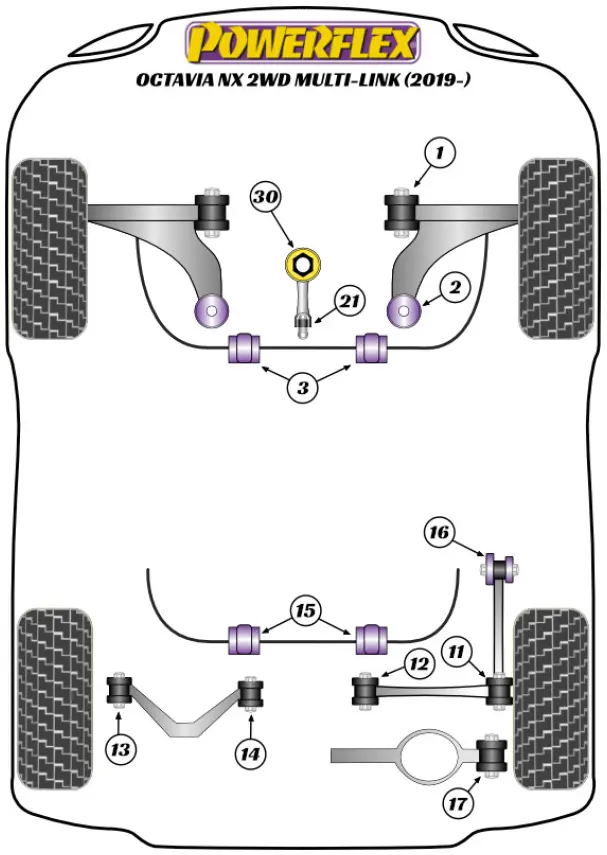 POWERFLEX
OCTAVIA NX 2WD MULTI-LINK (2019-)

1
30
2
21
3
16
15
12
11
13
14
17