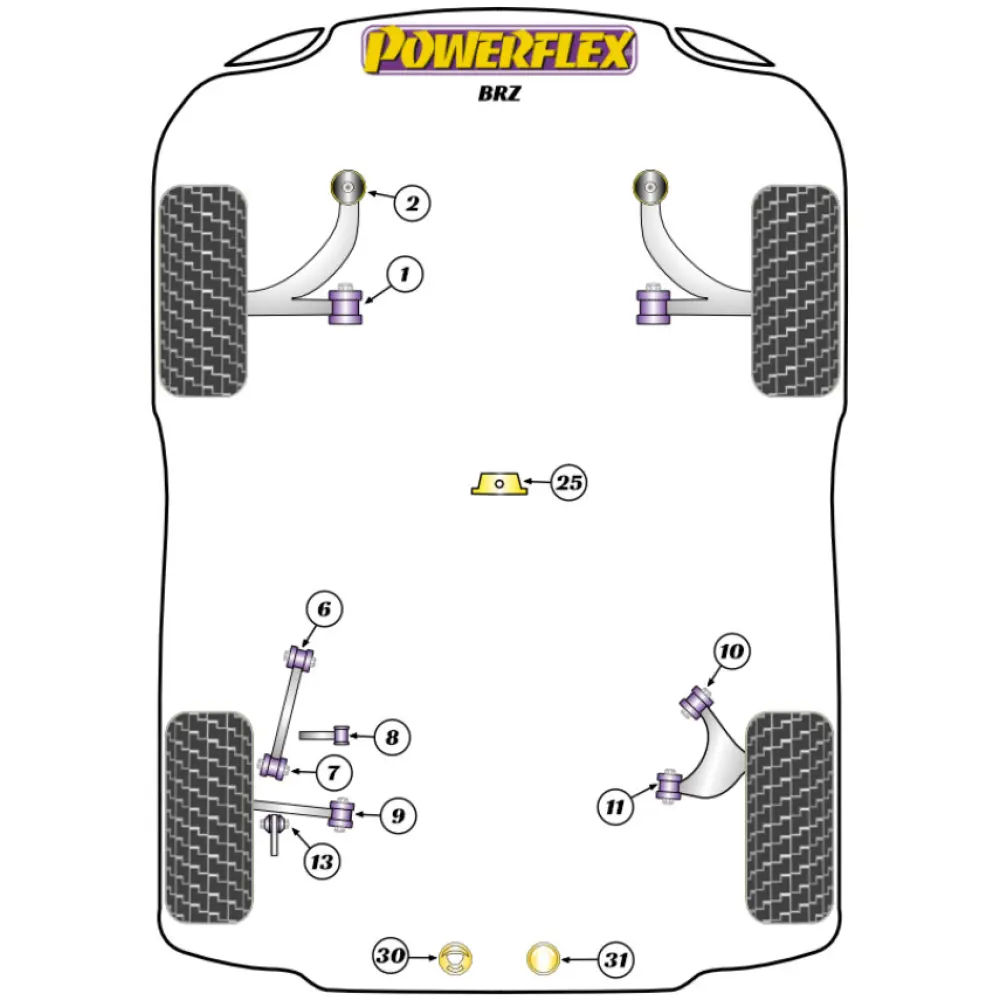 POWERFLEX
BRZ

2
1
25
6
10
8
7
9
11
13
30
31