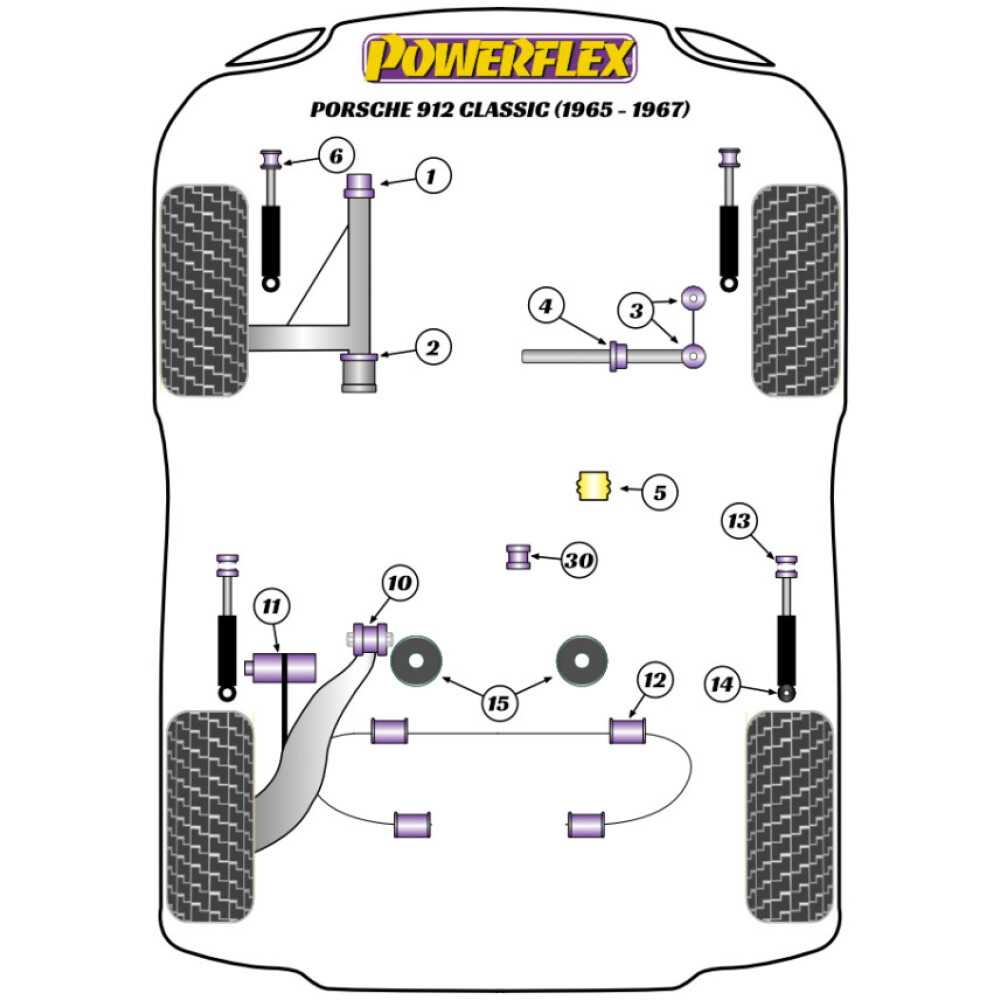 POWERFLEX

PORSCHE 912 CLASSIC (1965 - 1967)

6
1
4
3
2
5
13
30
10
11
15
12
14