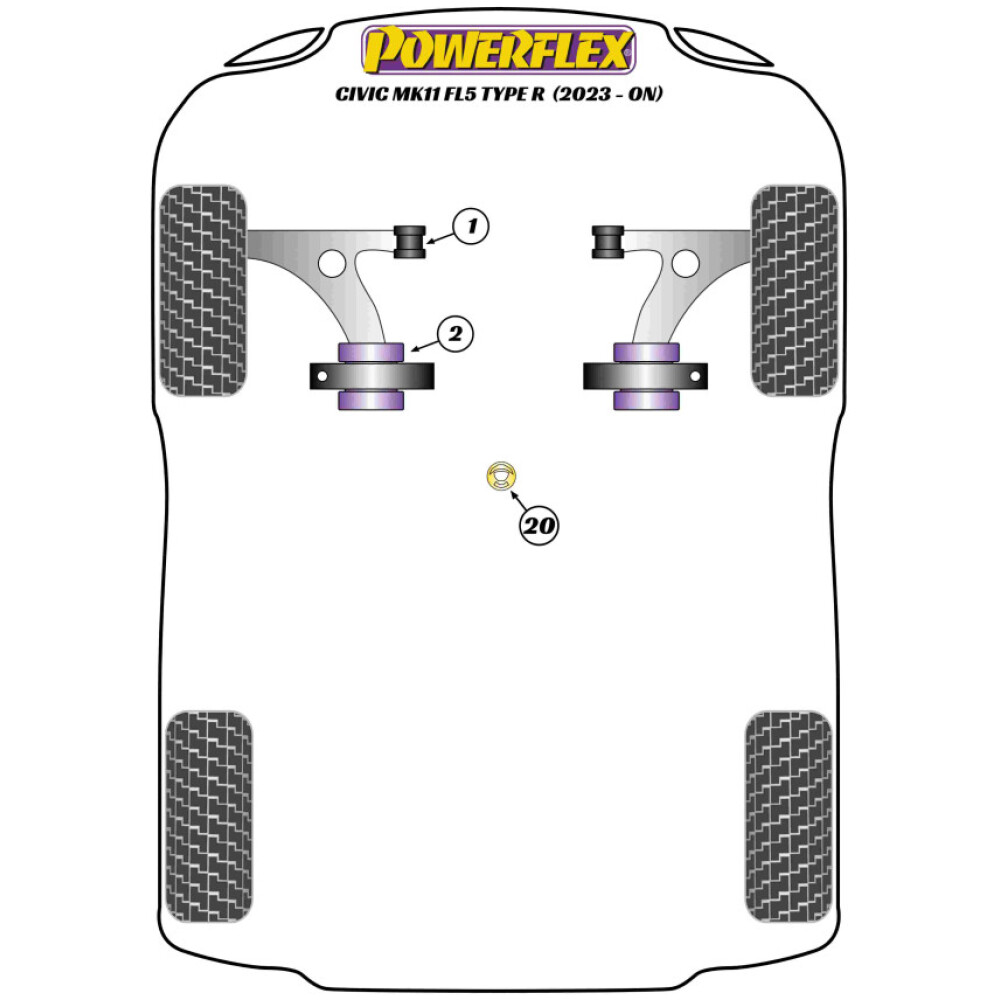 POWERFLEX
CIVIC MK11 FL5 TYPE R (2023 - ON)

1

2

20