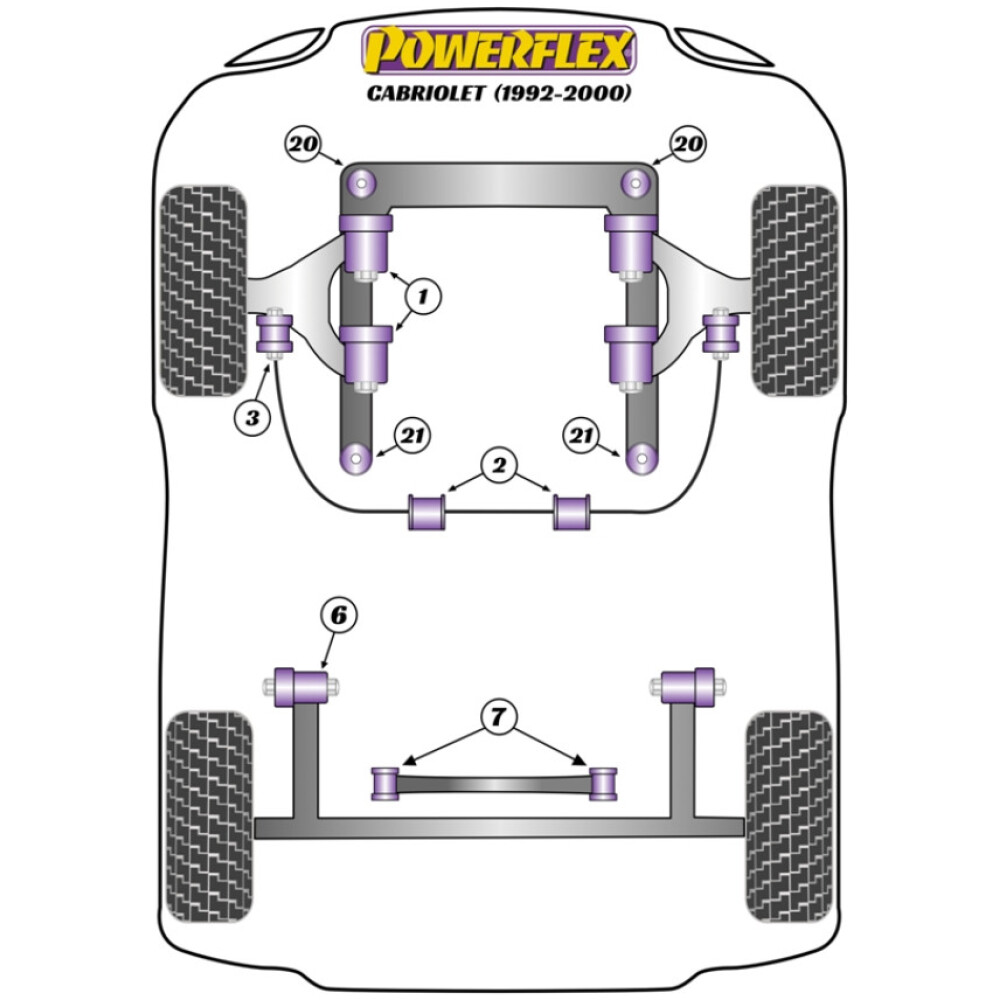 POWERFLEX
CABRIOLET (1992-2000)

20
20
1
3
21
21
2
6
7