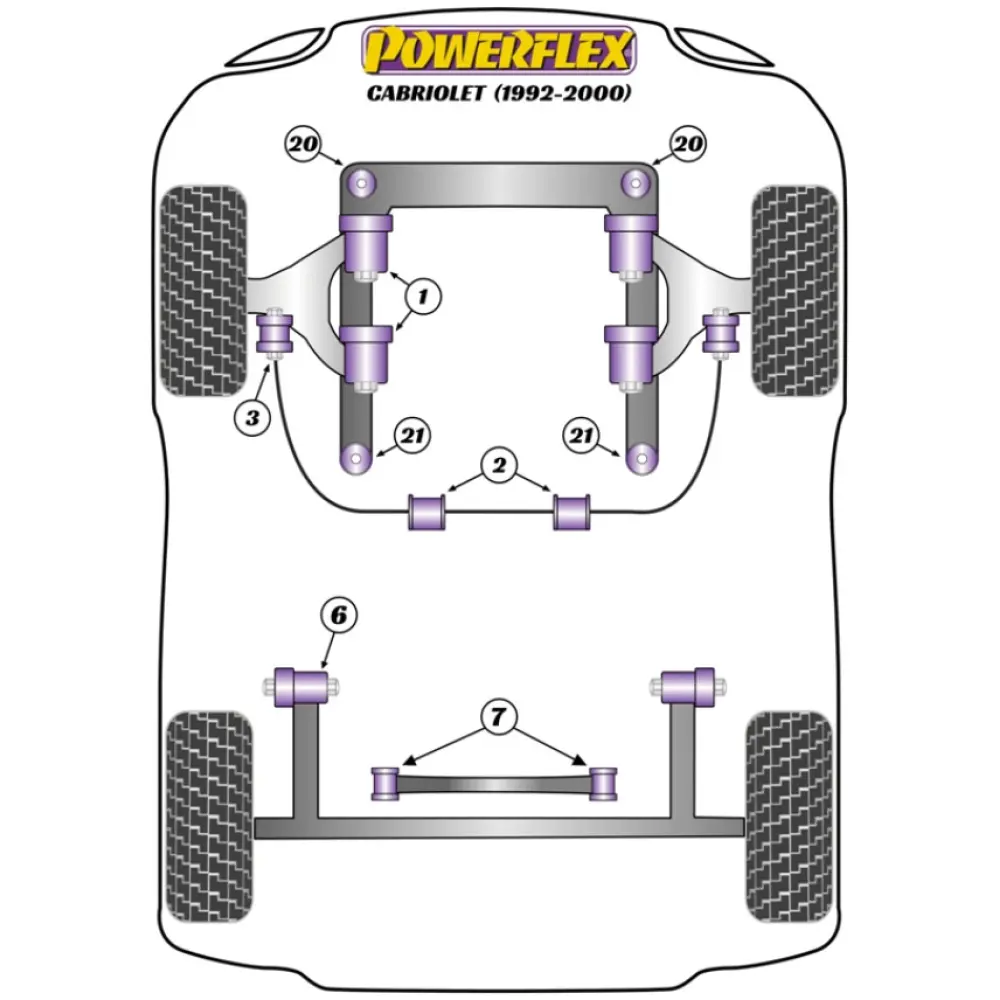 POWERFLEX
CABRIOLET (1992-2000)

20
20
1
3
21
21
2
6
7