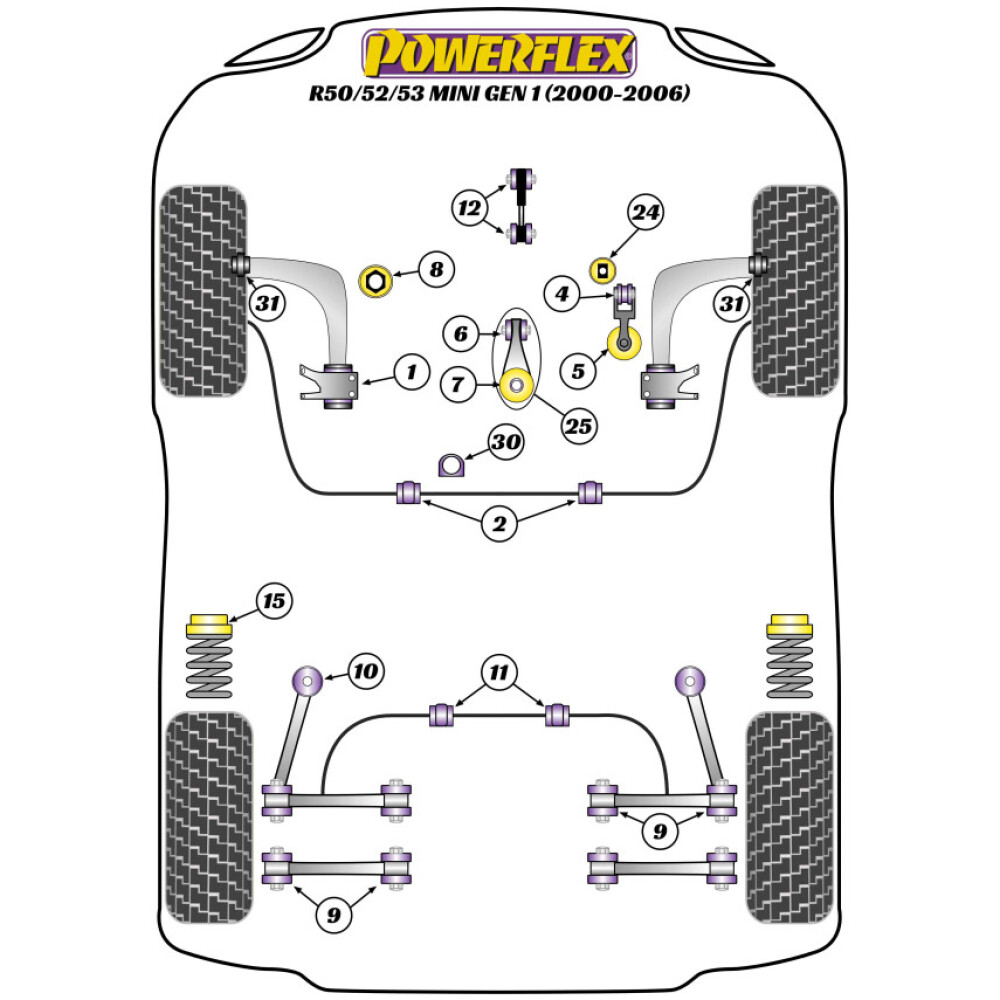 POWERFLEX
R50/52/53 MINI GEN 1 (2000-2006)

12
24
8
4
31
31
6
5
1
7
25
30
2
15
10
11
9
9