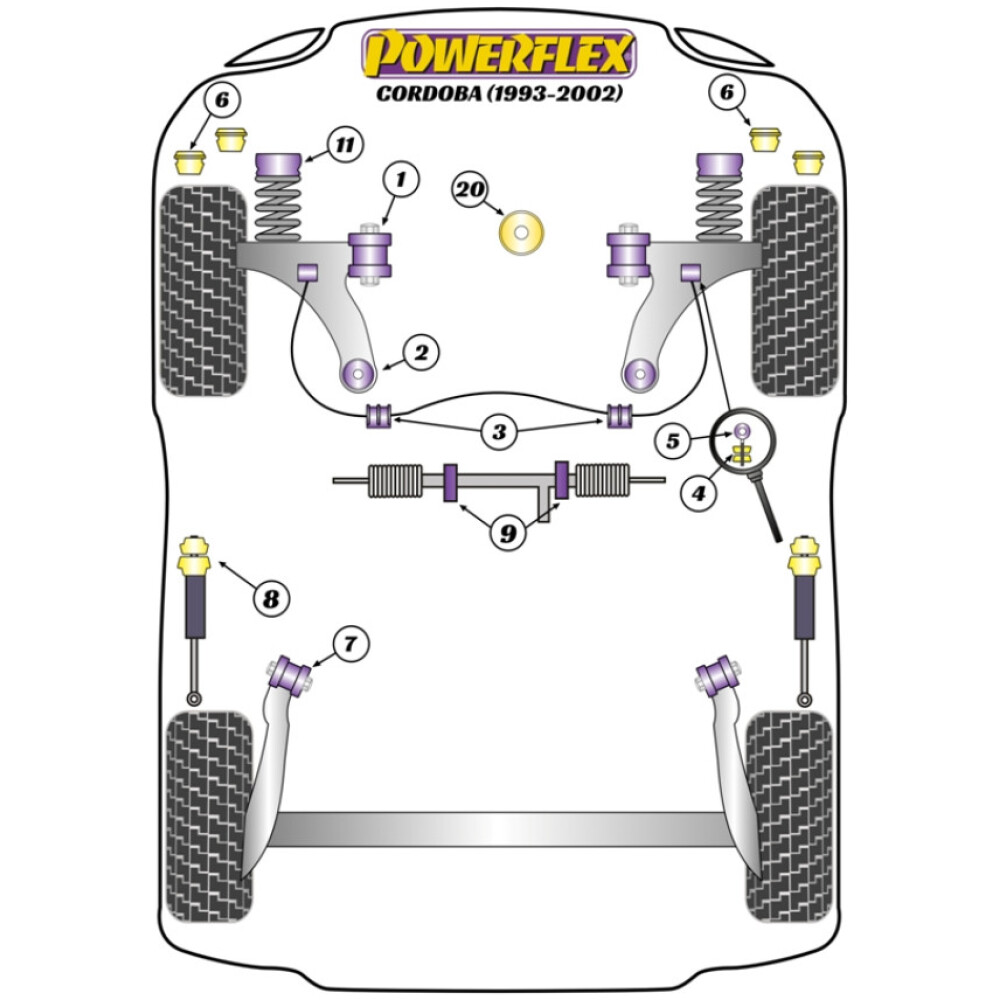 POWERFLEX
CORDOBA (1993-2002)

6
6
11
1
20
2
3
5
4
9
8
7