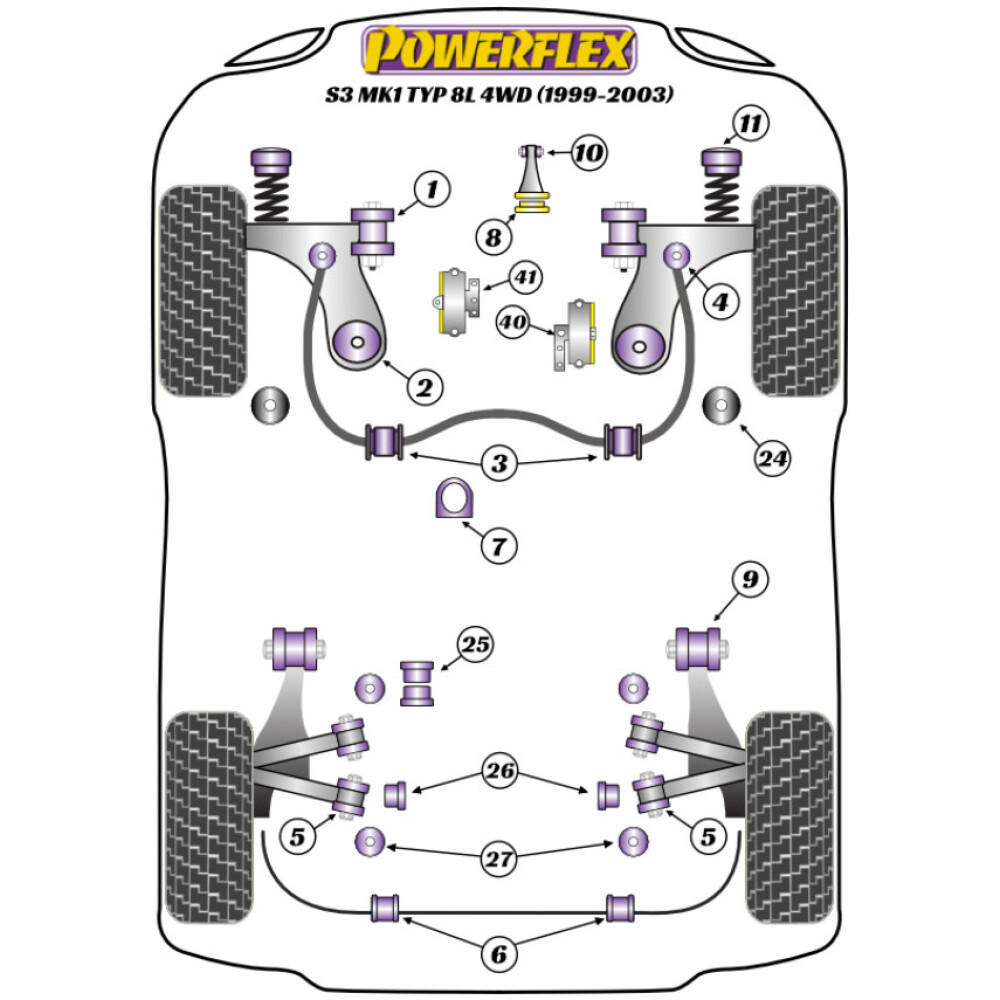 POWERFLEX
S3 MK1 TYP 8L 4WD (1999-2003)

11
10
1
8
41
4
40
2
24
3
7
9
25
26
5
5
27
6