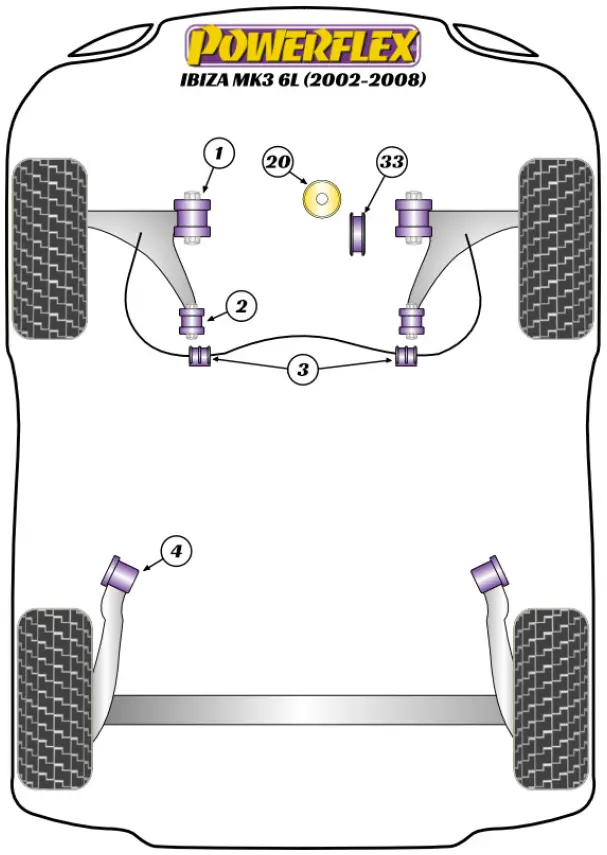 POWERFLEX
IBIZA MK3 6L (2002-2008)

1
20
33
2
3
4