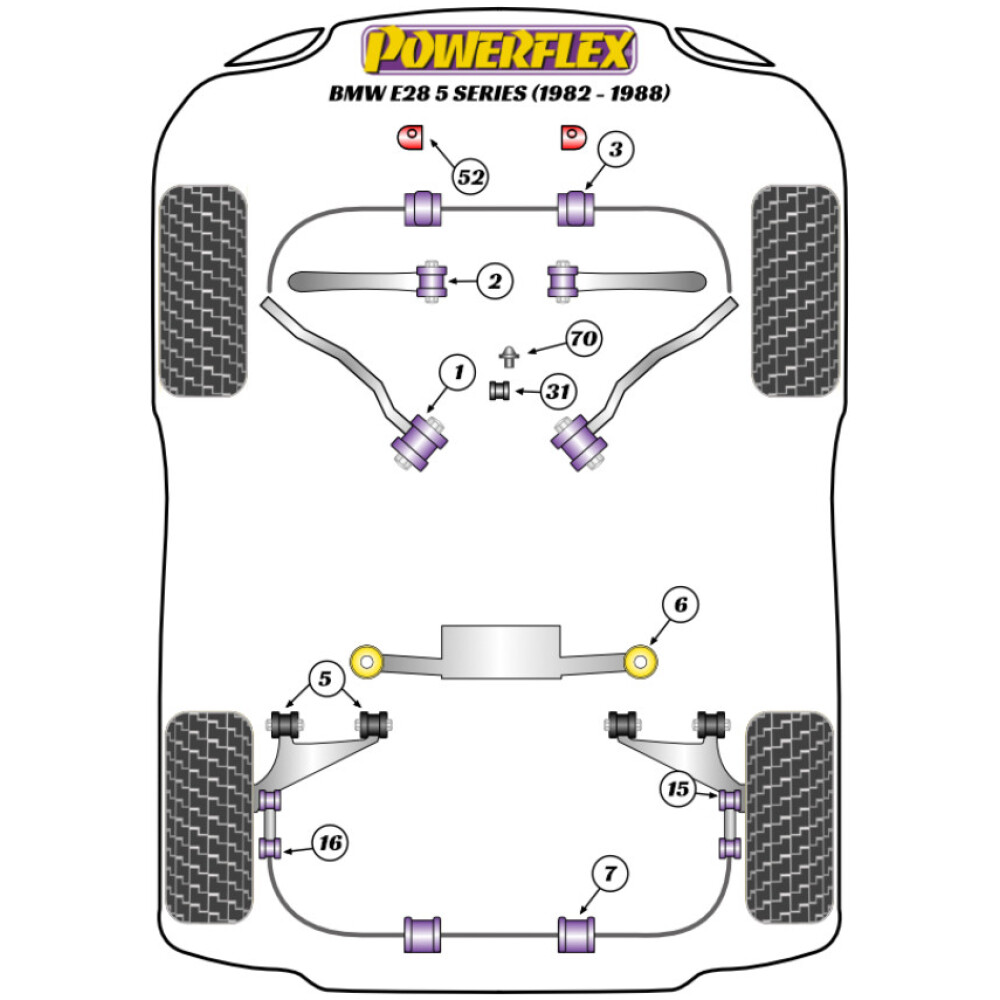 POWERFLEX
BMW E28 5 SERIES (1982 - 1988)

52
3
2
70
1
31
6
5
15
16
7