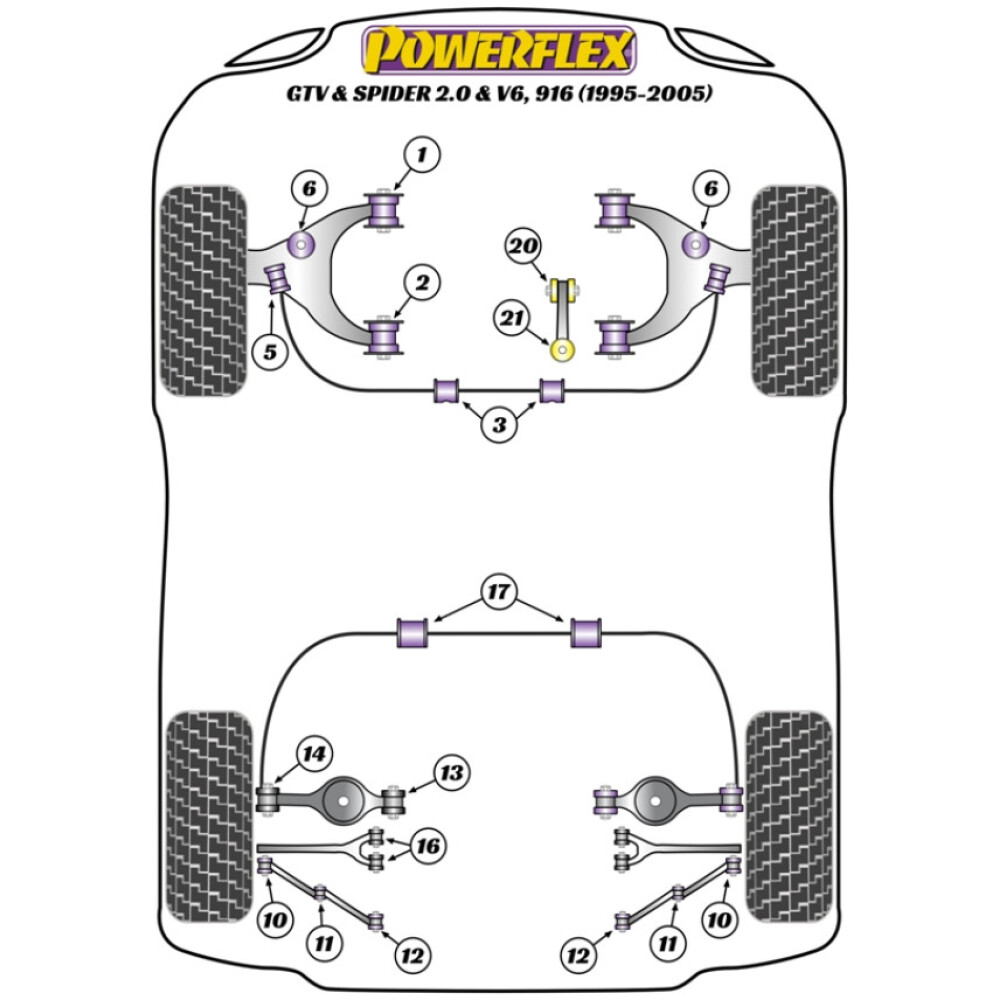 POWERFLEX
GTV & SPIDER 2.0 & V6, 916 (1995-2005)

1
6
6
20
2
21
5
3

17
14
13
16
10
11
12
12
11
10