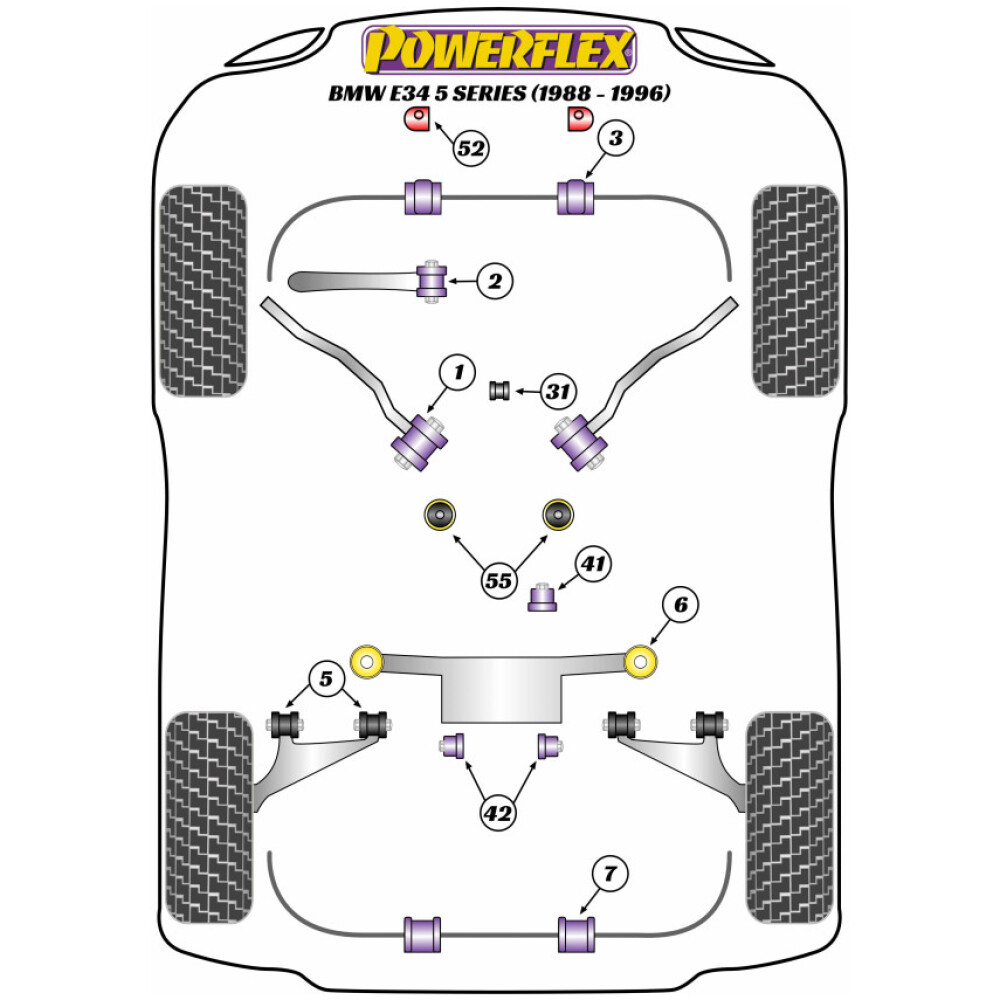 POWERFLEX
BMW E34 5 SERIES (1988 - 1996)

52
3
2
1
31
55
41
6
5
42
7