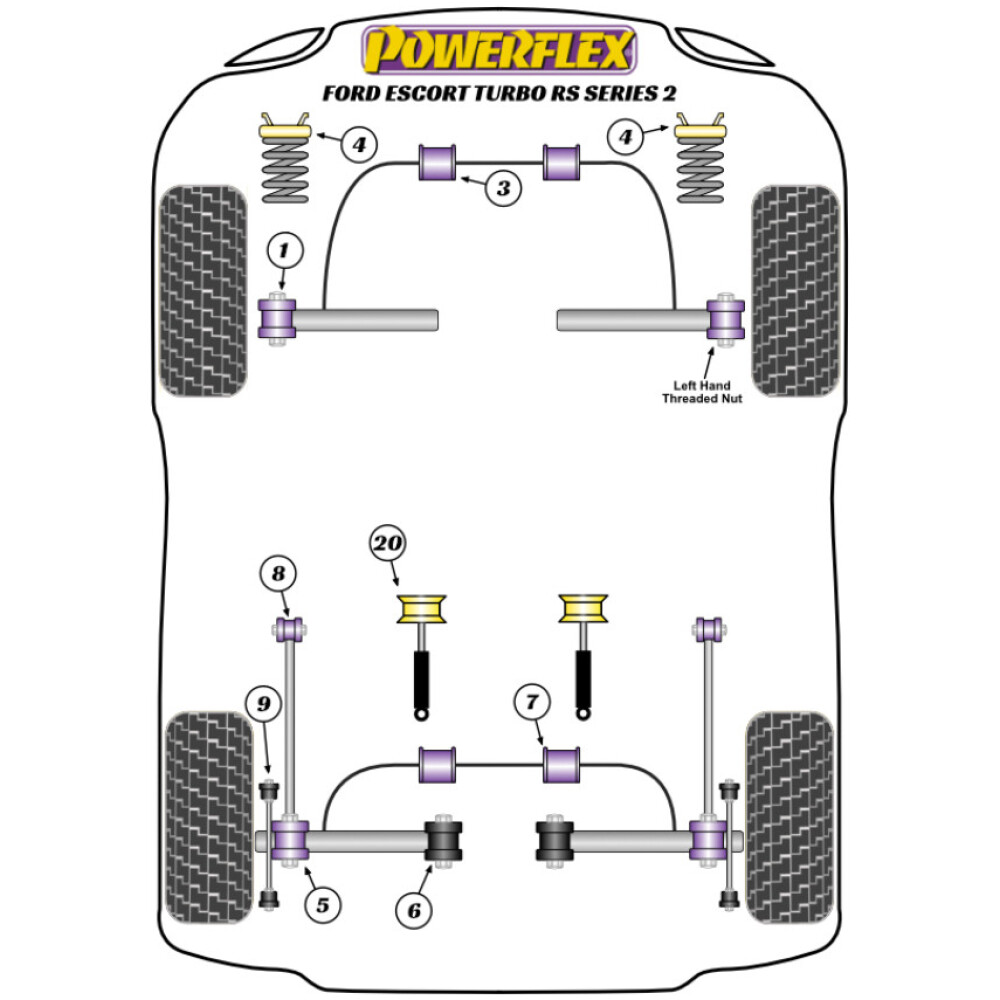 POWERFLEX
FORD ESCORT TURBO RS SERIES 2

4
3
4
1
Left Hand Threaded Nut

20
8
9
7
5
6