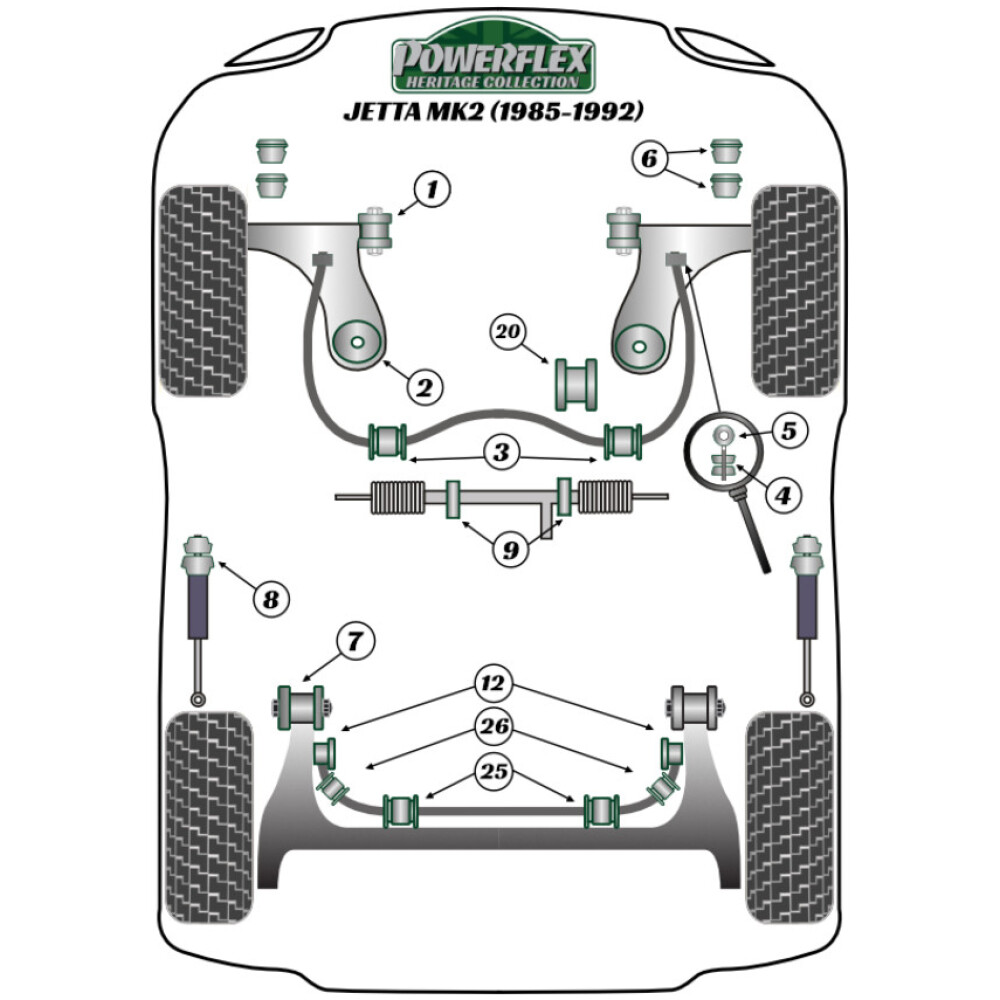 POWERFLEX
HERITAGE COLLECTION
JETTA MK2 (1985-1992)

6
1
20
2
5
3
4
9
8
7
12
26
25