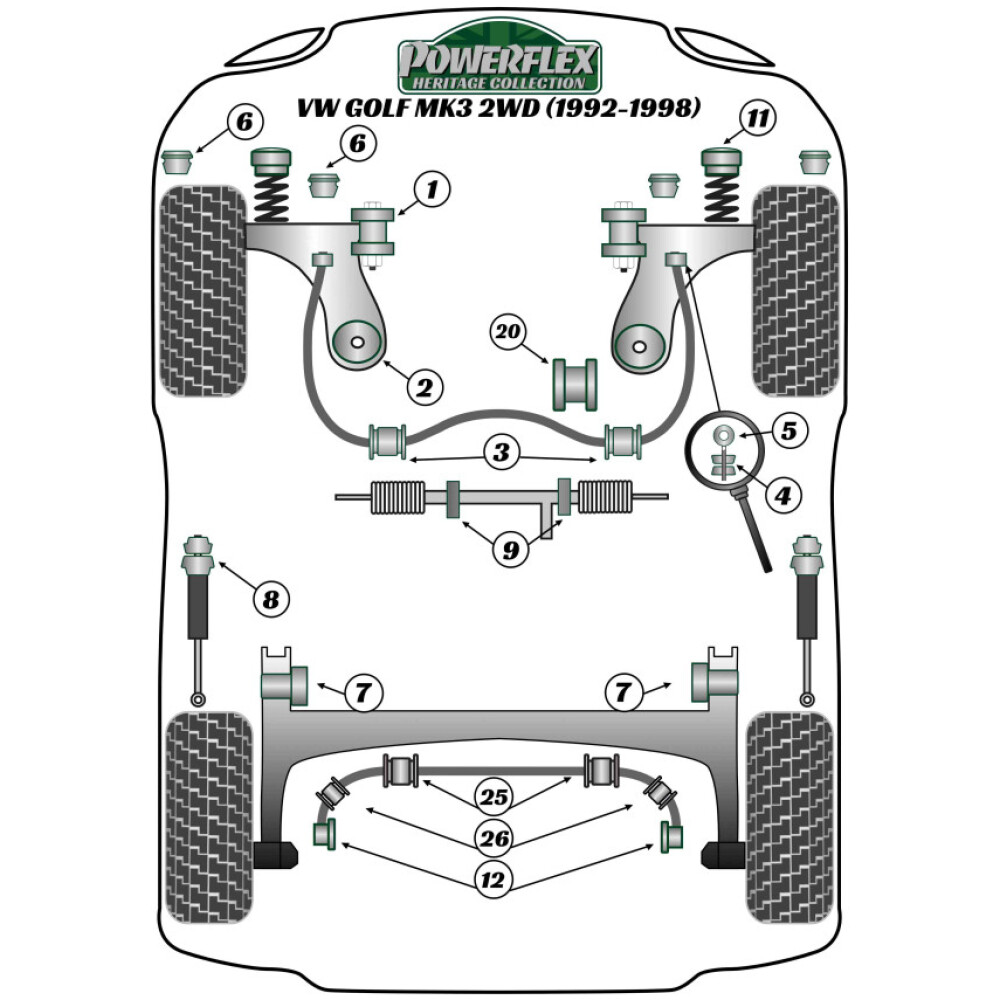 POWERFLEX
HERITAGE COLLECTION
VW GOLF MK3 2WD (1992-1998)

6
6
11
1
20
2
5
3
4
9
8
7
7
25
26
12