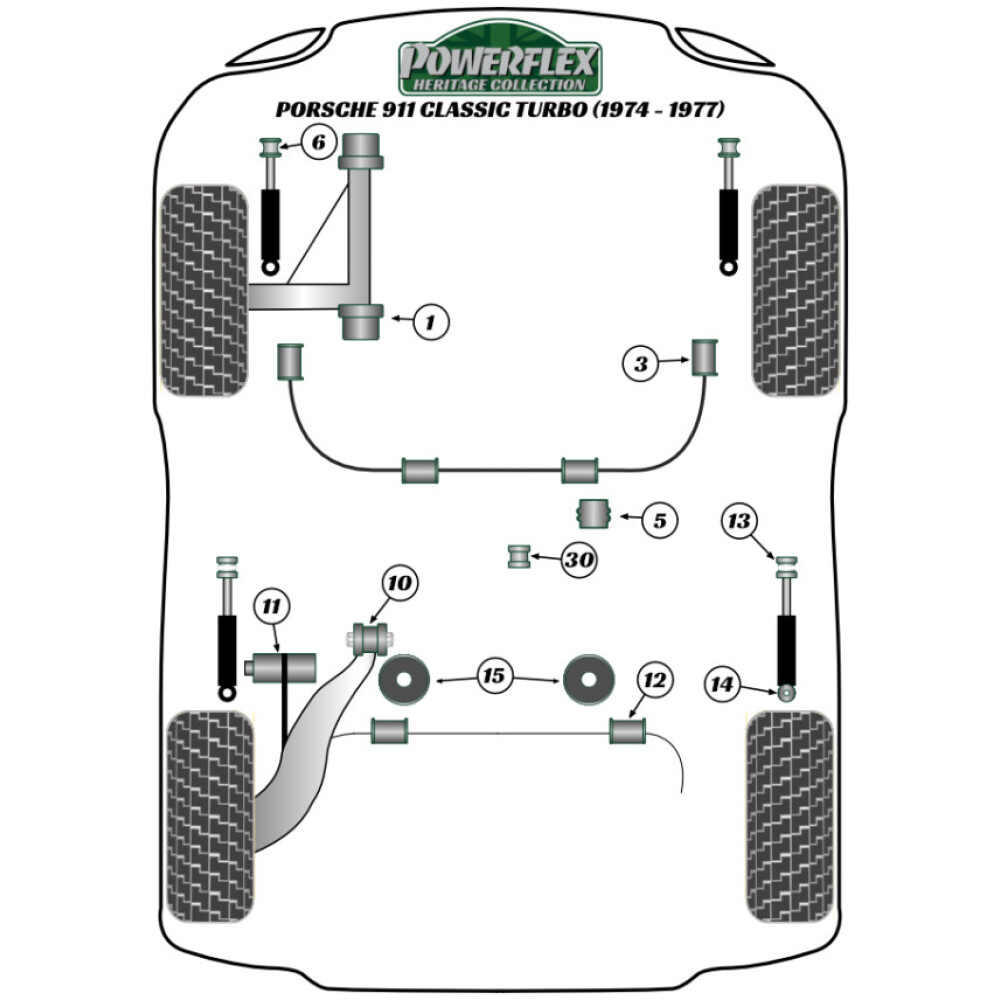 POWERFLEX
HERITAGE COLLECTION
PORSCHE 911 CLASSIC TURBO (1974 - 1977)

6
1
3
5
30
13
10
11
15
12
14