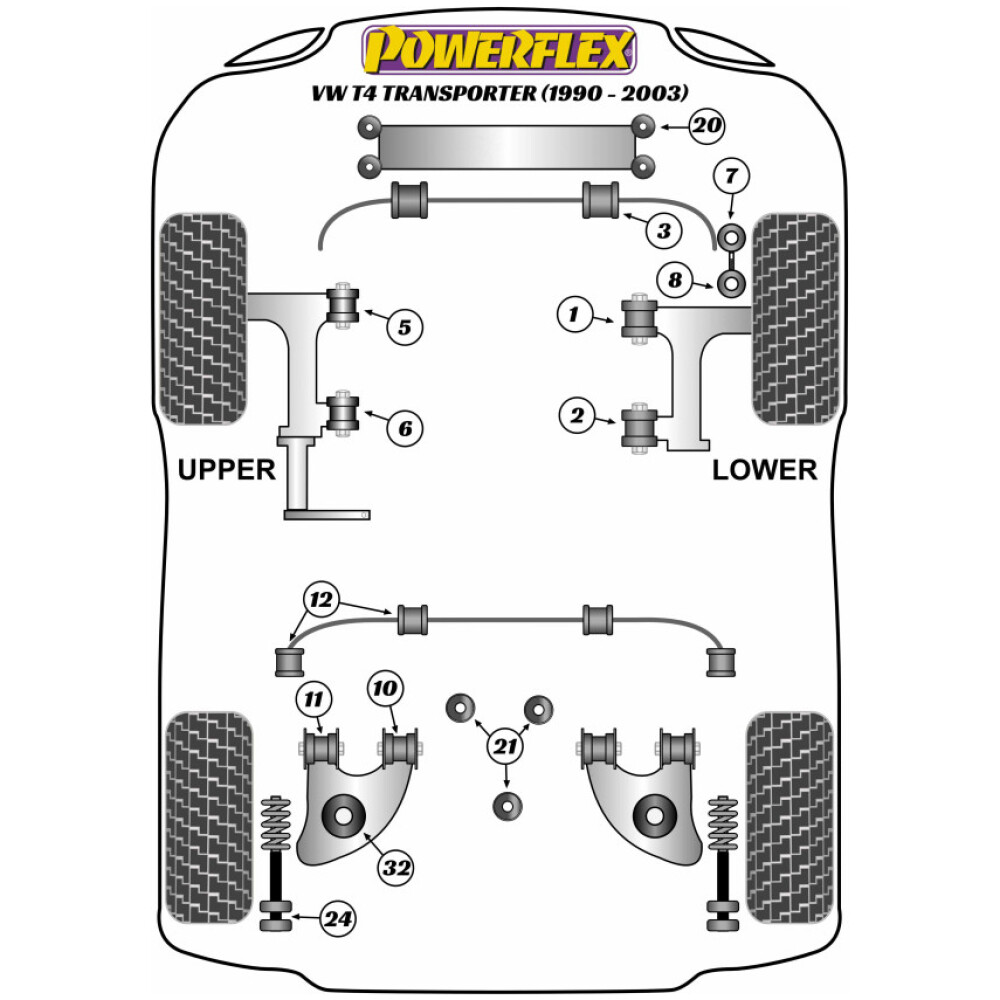 POWERFLEX
VW T4 TRANSPORTER (1990 - 2003)

20
7
3
8
5
1
6
2
UPPER
LOWER
12
11
10
21
32
24