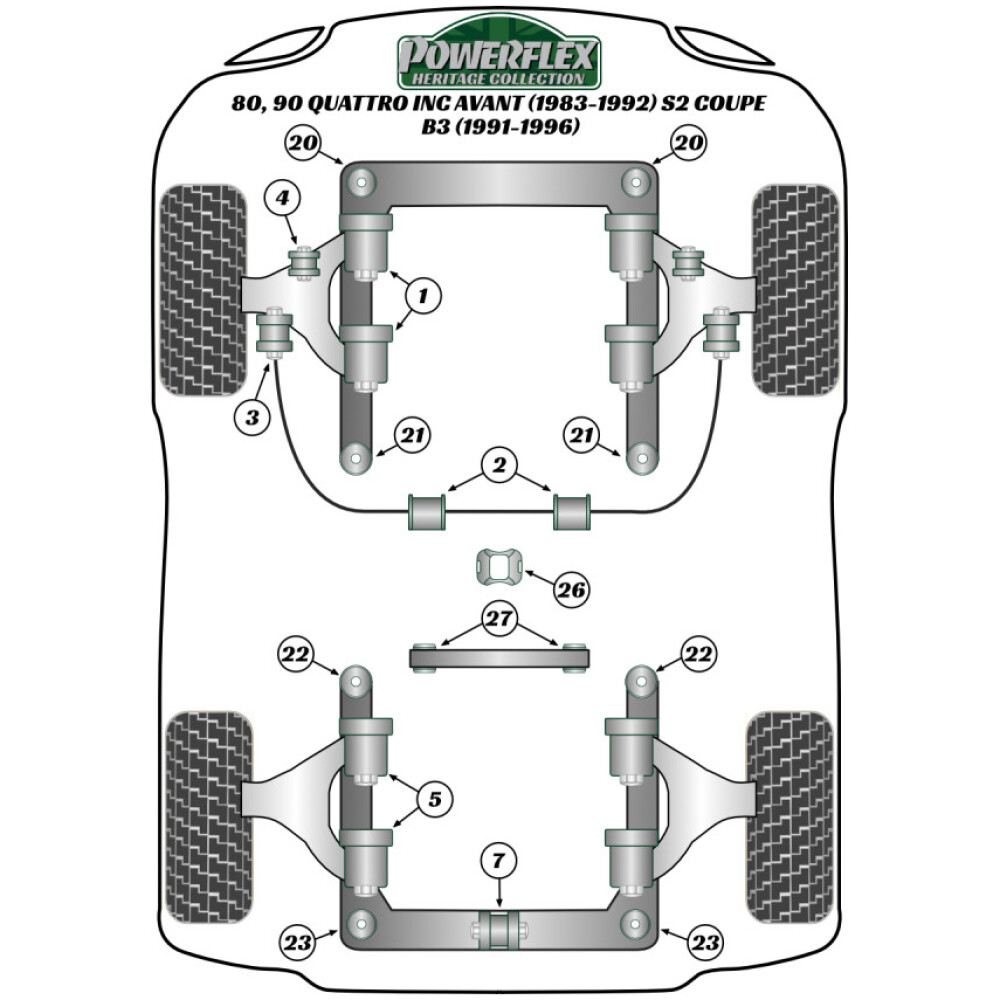 POWERFLEX
HERITAGE COLLECTION

80, 90 QUATTRO INC AVANT (1983-1992) S2 COUPE B3 (1991-1996)

20
20
4
1
3
21
21
2
26
27
22
22
5
7
23
23