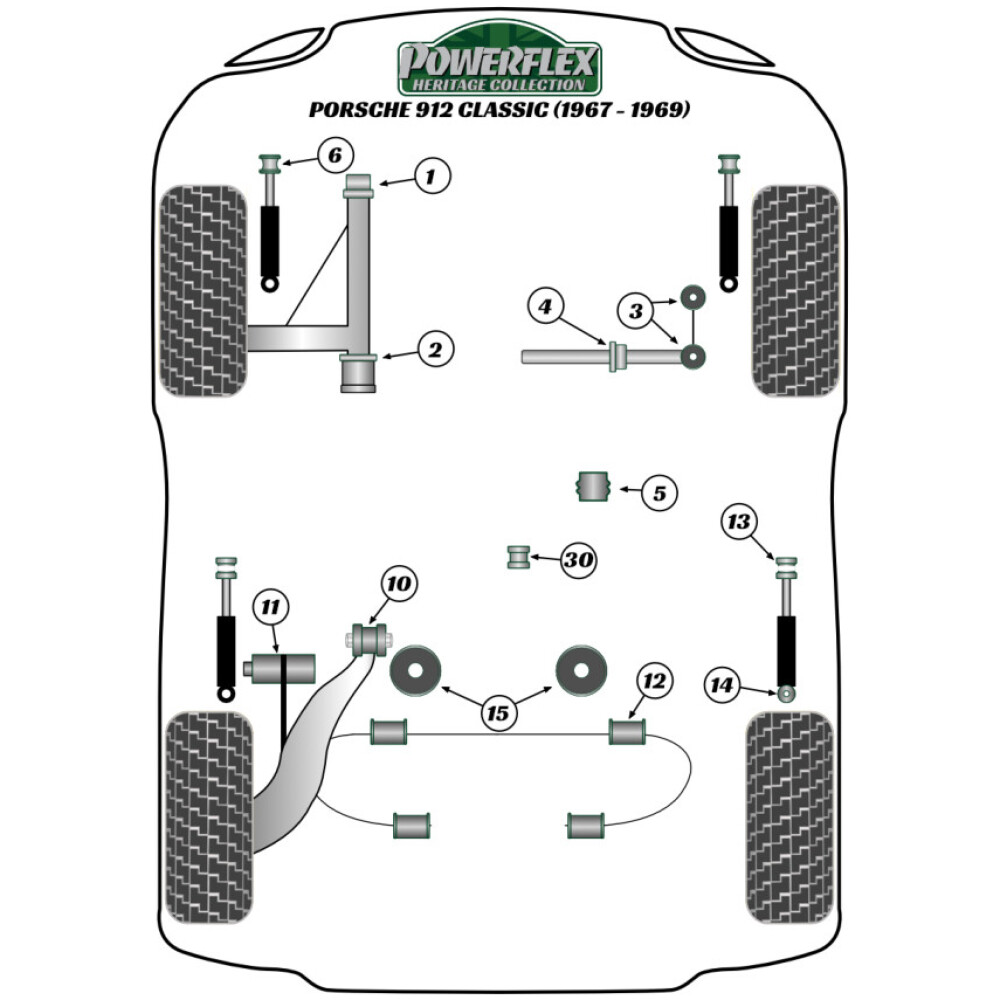 POWERFLEX
HERITAGE COLLECTION
PORSCHE 912 CLASSIC (1967 - 1969)

6
1
4
3
2
5
13
30
10
11
12
14
15